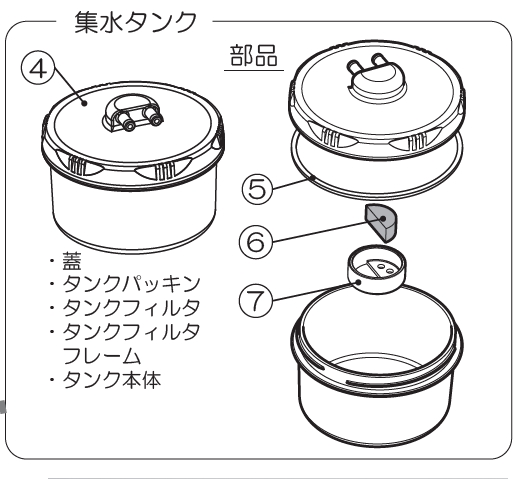 集水タンク

④

部品

⑤

⑥

⑦

・蓋
・タンクパッキン
・タンクフィルタ
・タンクフィルタフレーム
・タンク本体